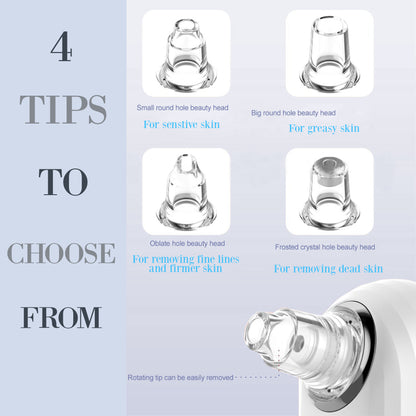 4
TIPS
TO
CHOOSE
FROM

Small round hole beauty head
For senstive skin

Big round hole beauty head
For greasy skin

Oblate hole beauty head
For removing fine lines and firmer skin

Frosted crystal hole beauty head
For removing dead skin

Rotating tip can be easily removed