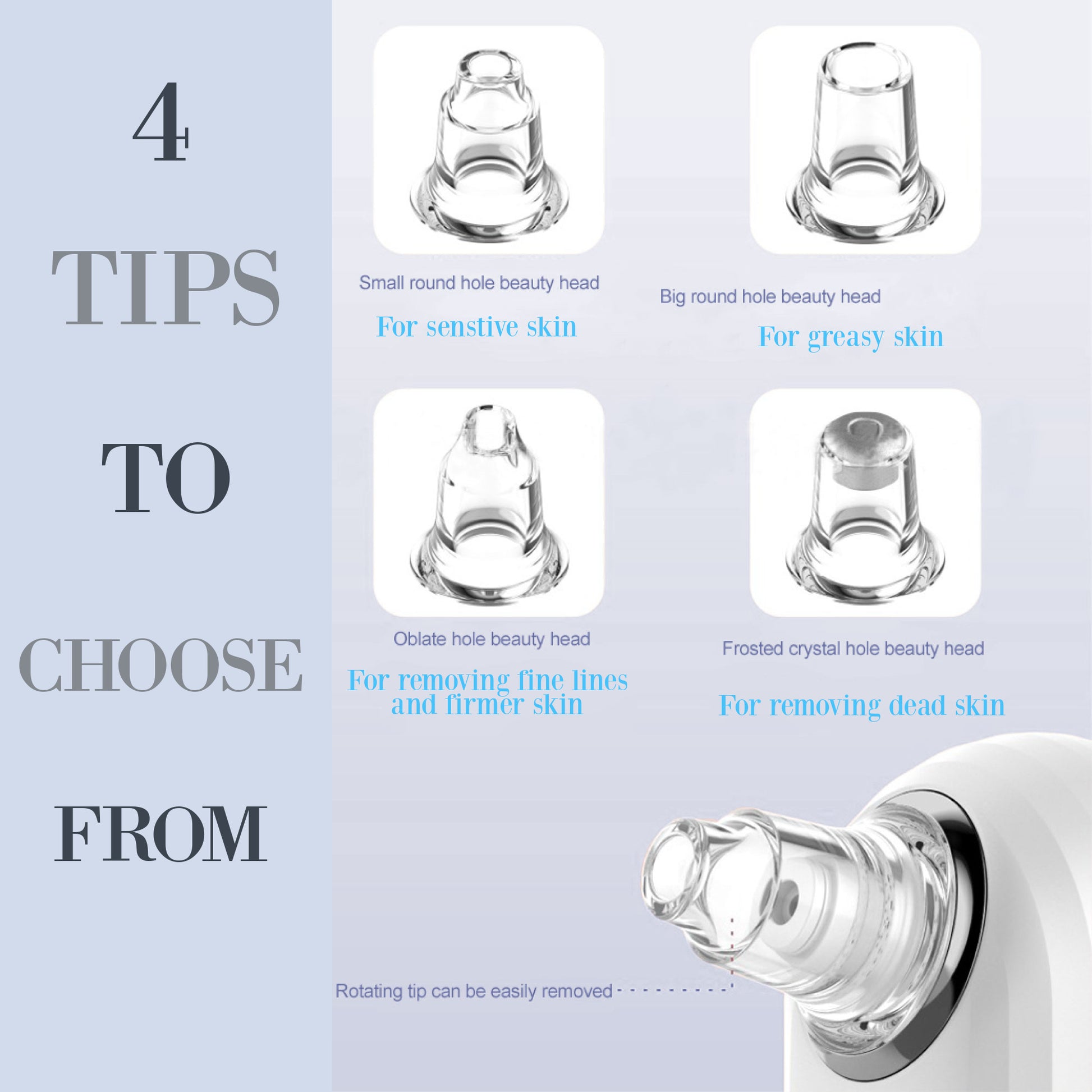 4

TIPS

TO

CHOOSE

FROM

Small round hole beauty head

For senstive skin

Big round hole beauty head

For greasy skin

Oblate hole beauty head

For removing fine lines and firmer skin

Frosted crystal hole beauty head

For removing dead skin

Rotating tip can be easily removed