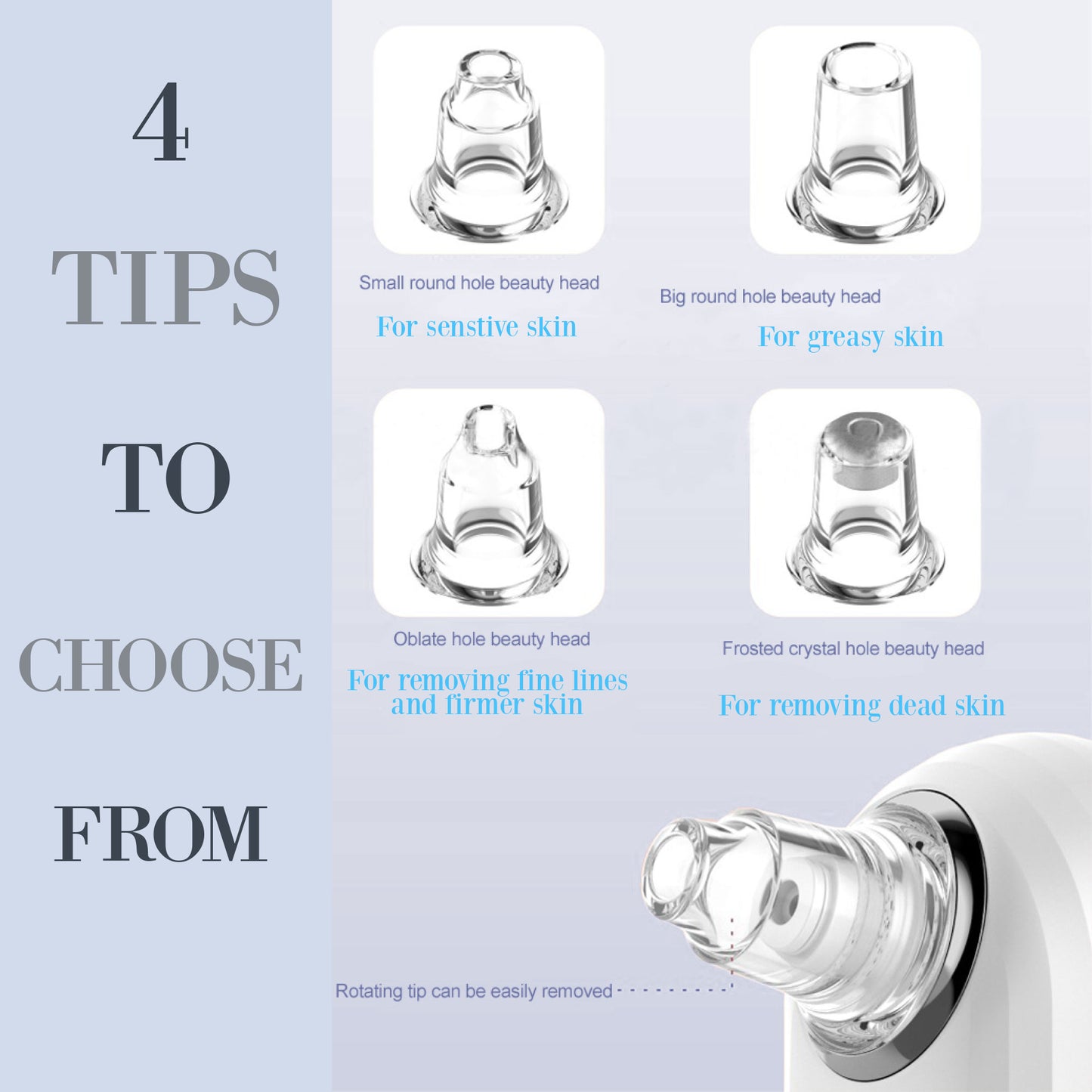 4

TIPS

TO

CHOOSE

FROM

Small round hole beauty head

For senstive skin

Big round hole beauty head

For greasy skin

Oblate hole beauty head

For removing fine lines and firmer skin

Frosted crystal hole beauty head

For removing dead skin

Rotating tip can be easily removed